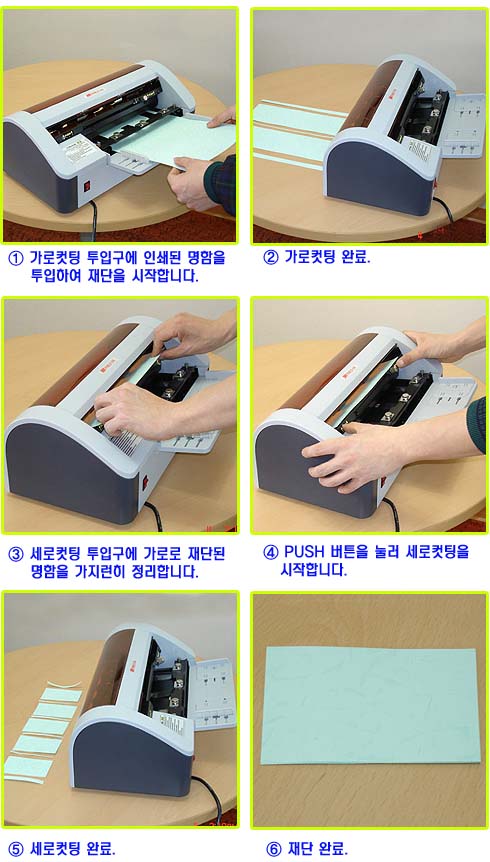 ① 가로컷팅 투입구에 인쇄된 명함을 투입하여 재단을 시작합니다.

② 가로컷팅 완료.

③ 세로컷팅 투입구에 가로로 재단된 명함을 가지런히 정리합니다.

④ PUSH 버튼을 눌러 세로컷팅을 시작합니다.

⑤ 세로컷팅 완료.

⑥ 재단 완료.